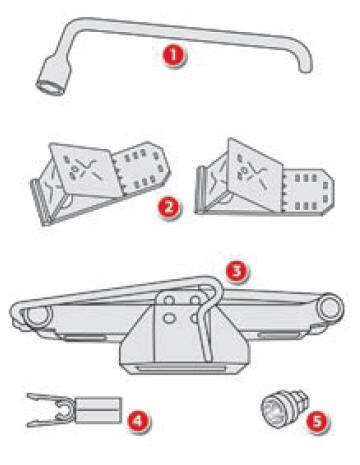 1
2
3
4
5