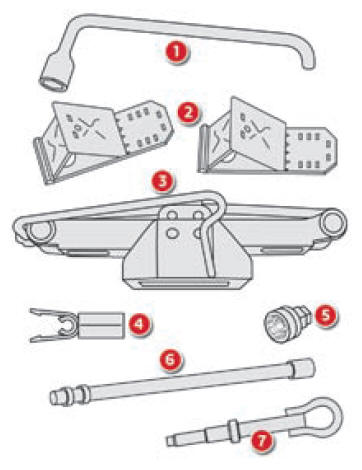 1
2
3
4
5
6
7