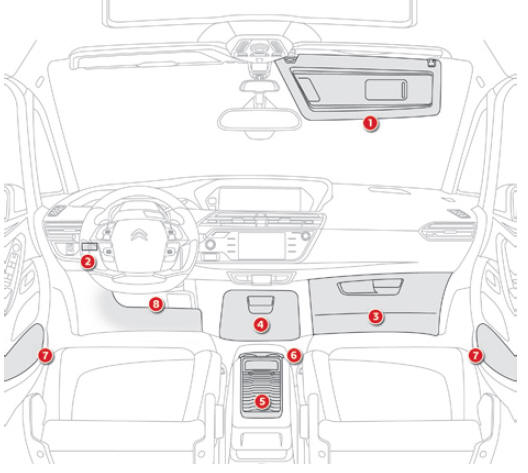 1
2
8
4
3
7
6
7
5