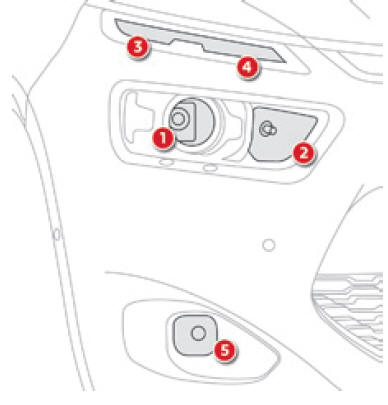 3
4
1
2
5