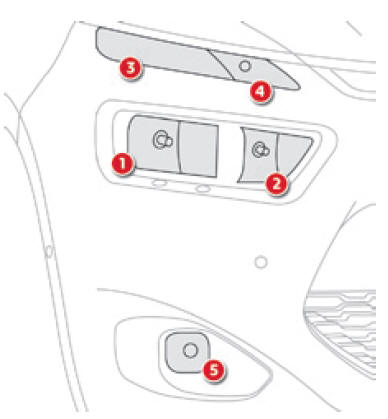 3
4
1
2
5