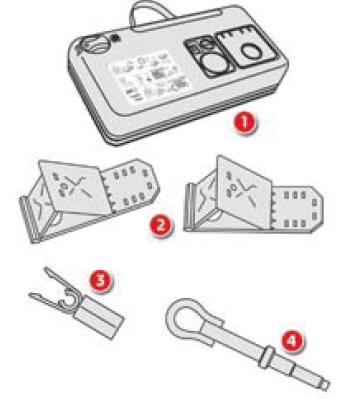 1

2

3

4